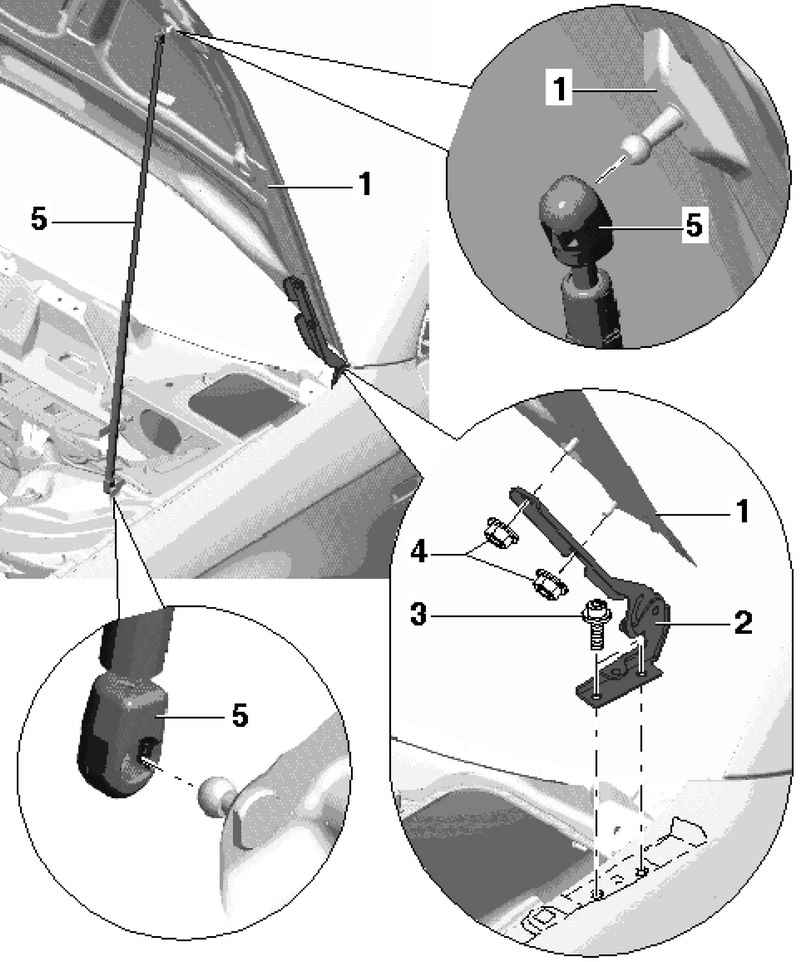 1
5
1
5
1
4
3
2
5