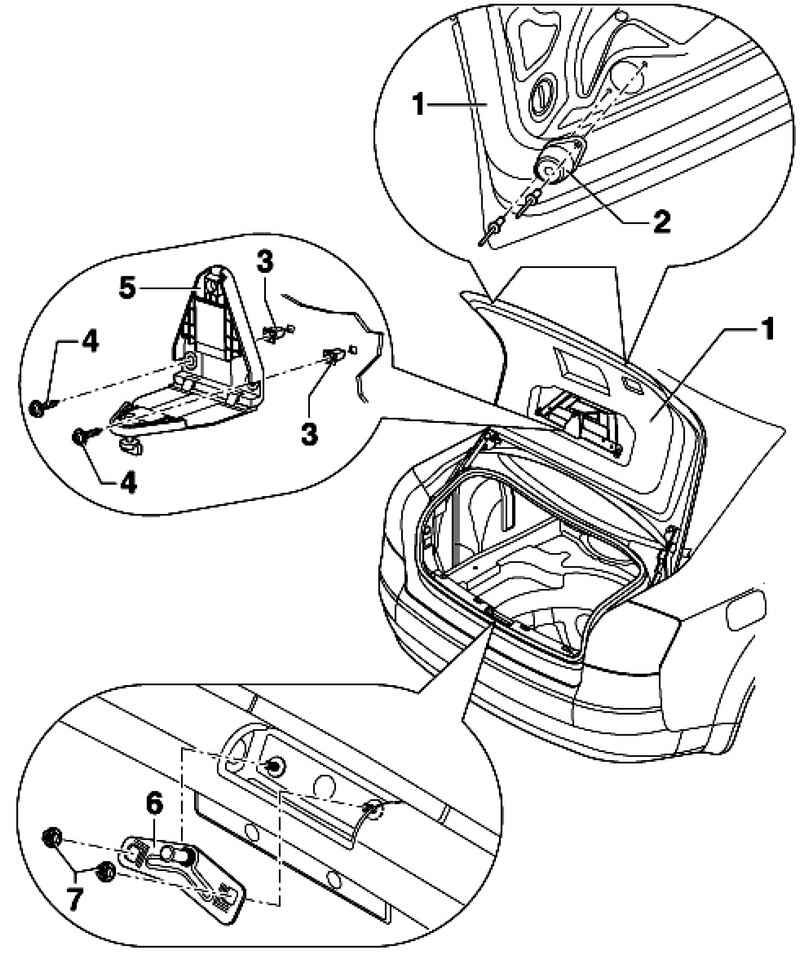 1
2
5
3
4
3
4
1
6
7