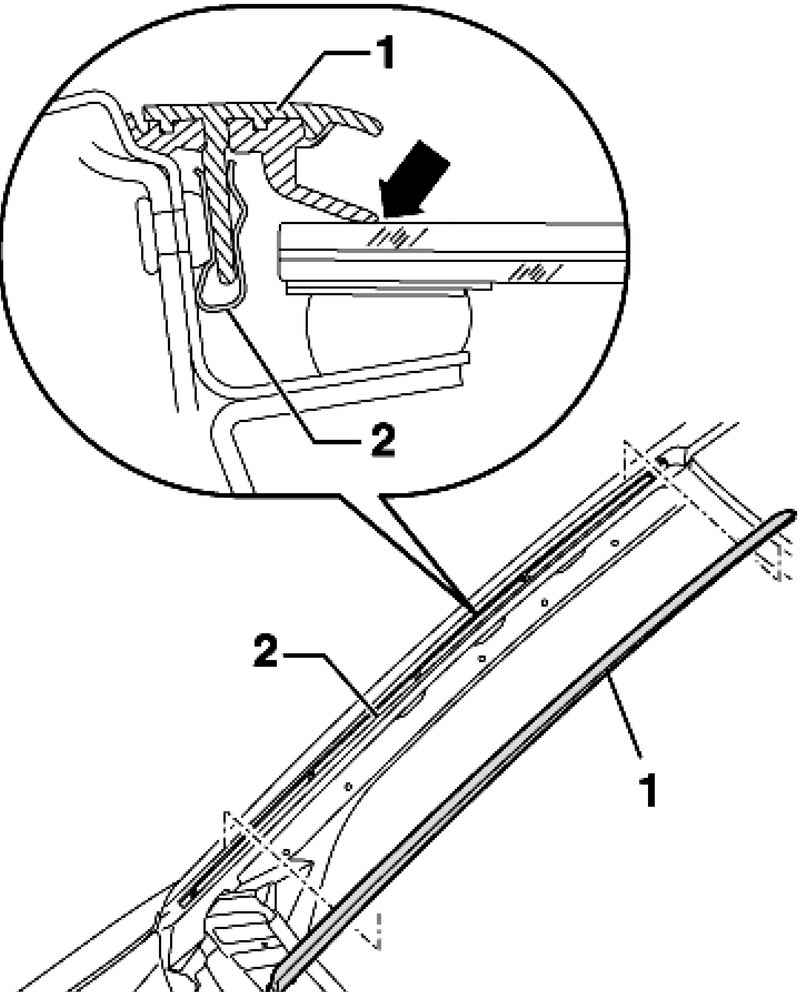 1
2
2
1