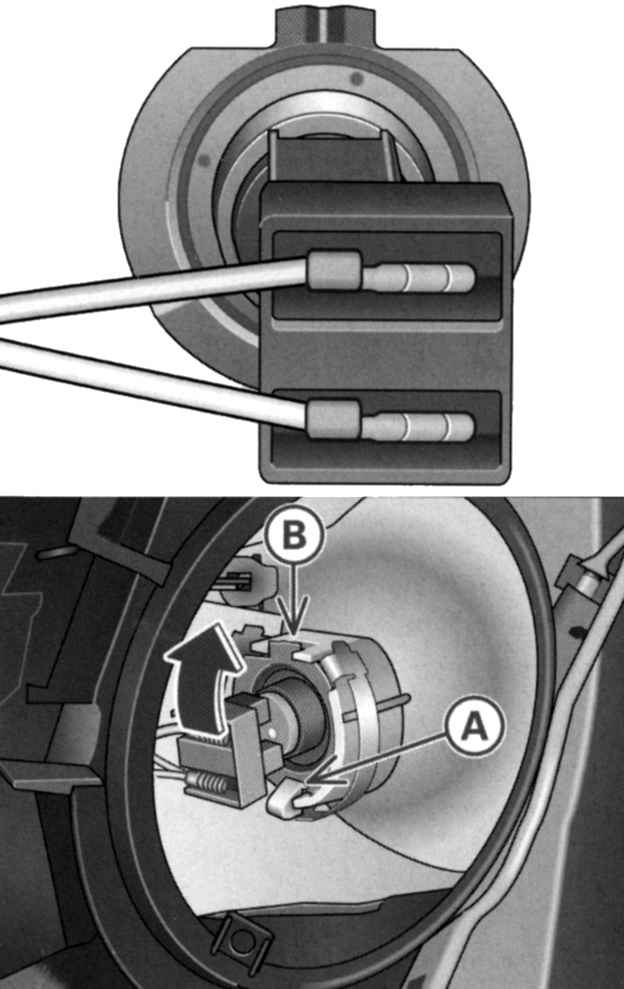 B

A