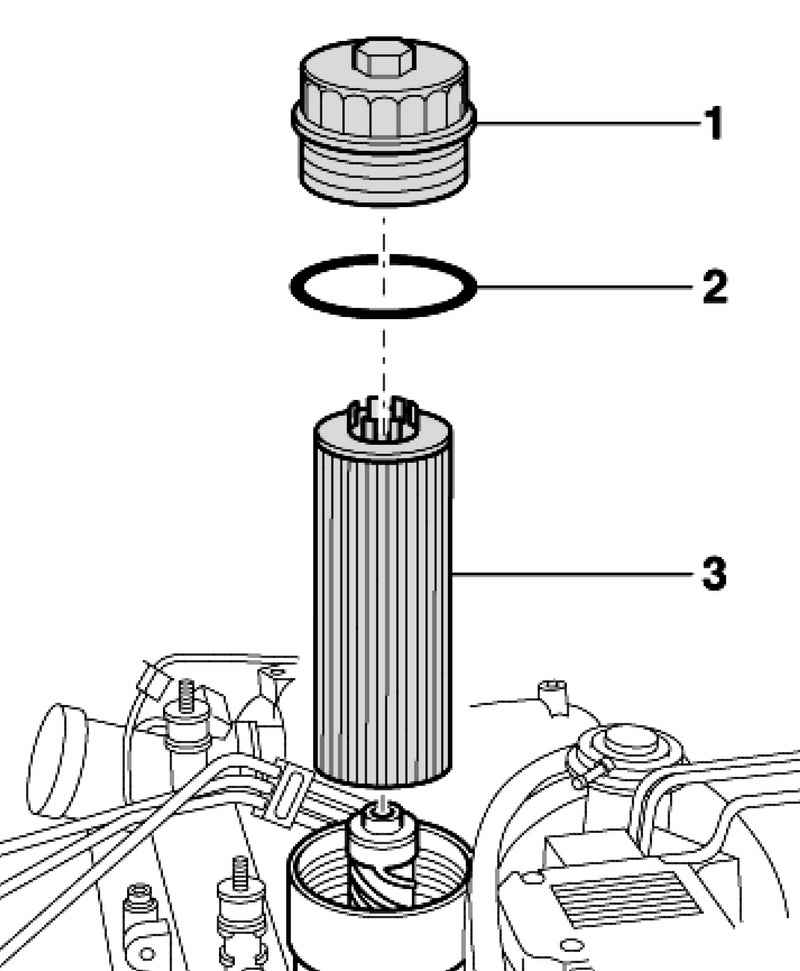 1
2
3