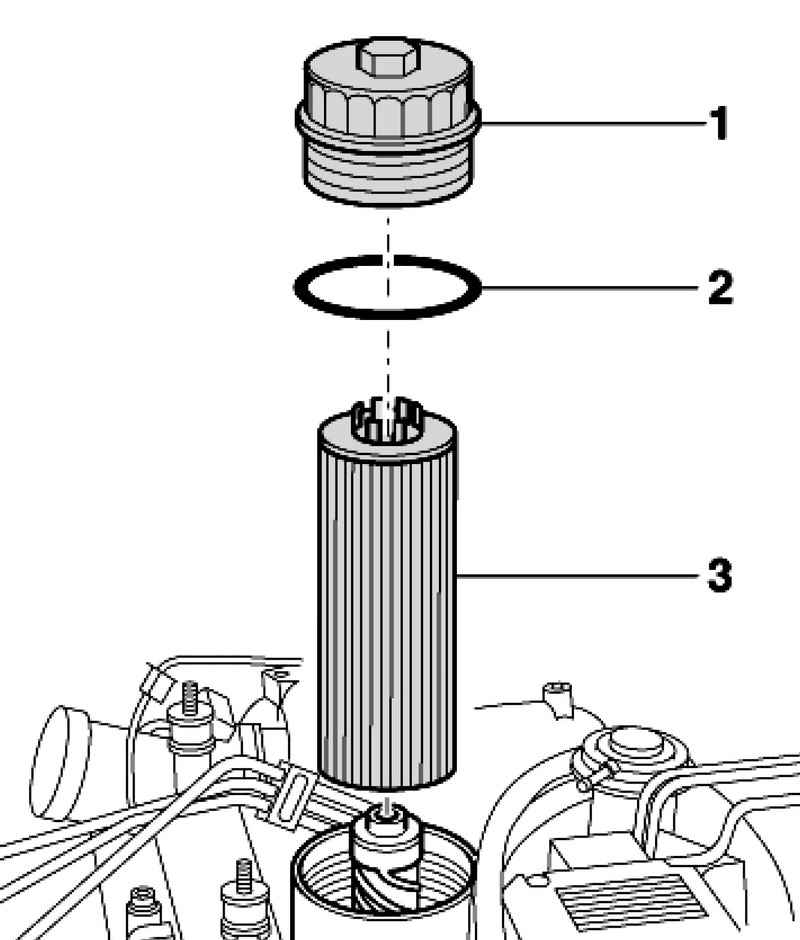 1

2

3