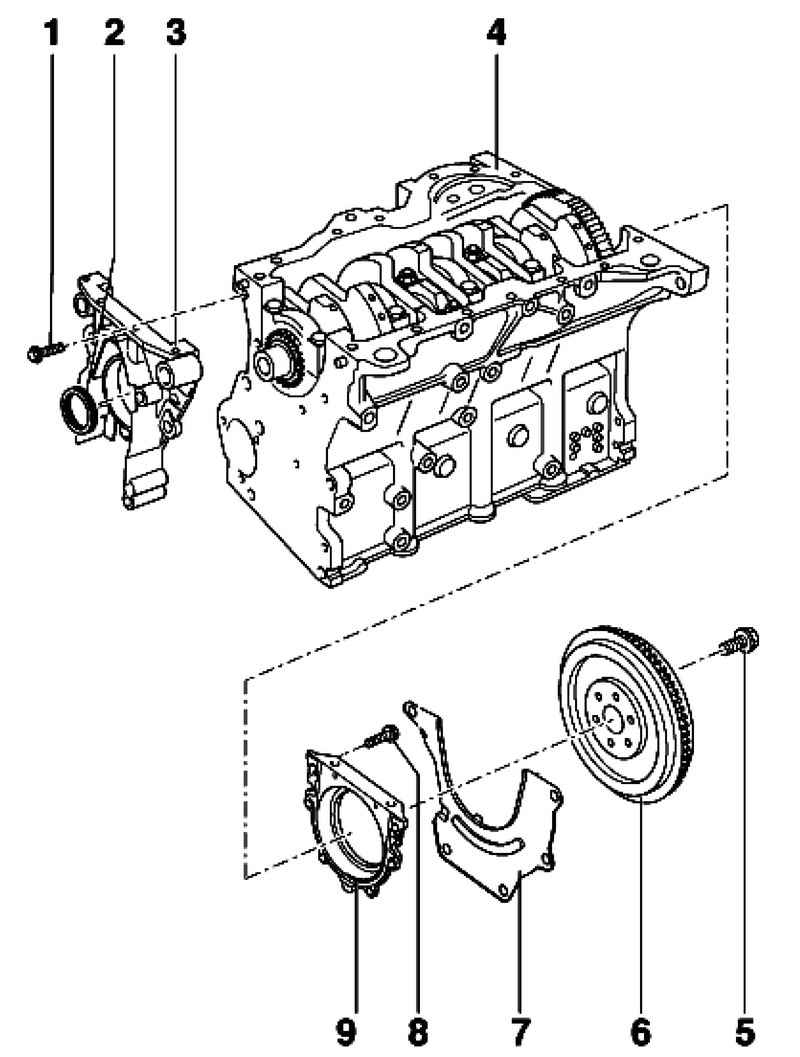 1 2 3 4

9 8 7 6 5