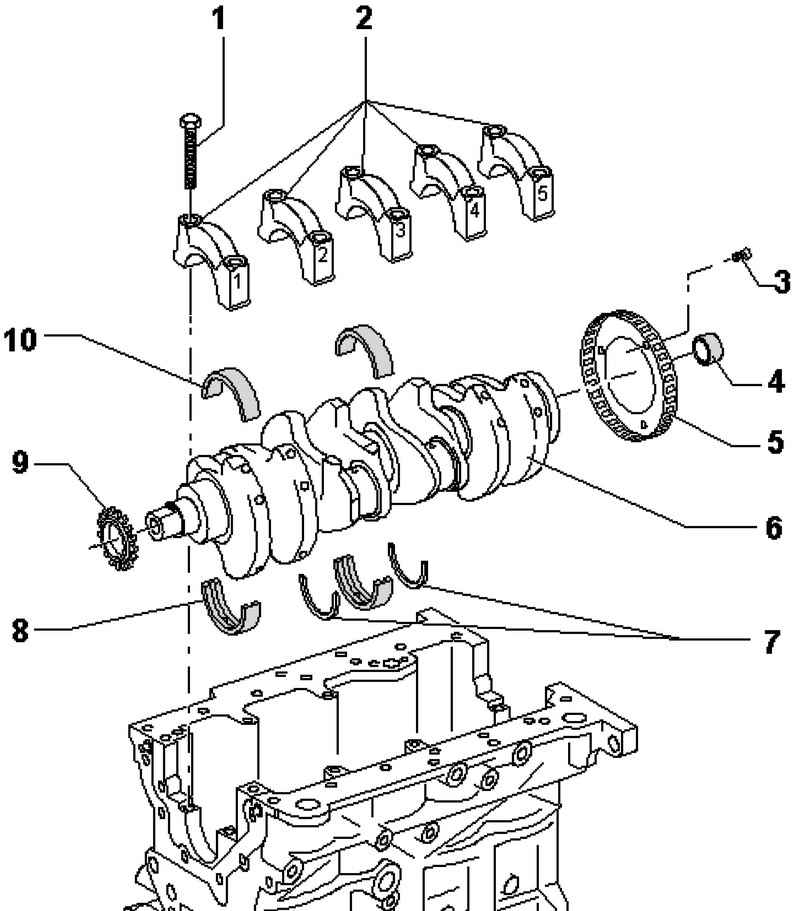 1
2
1
2
3
4
5
3
10
4
5
9
6
8
7