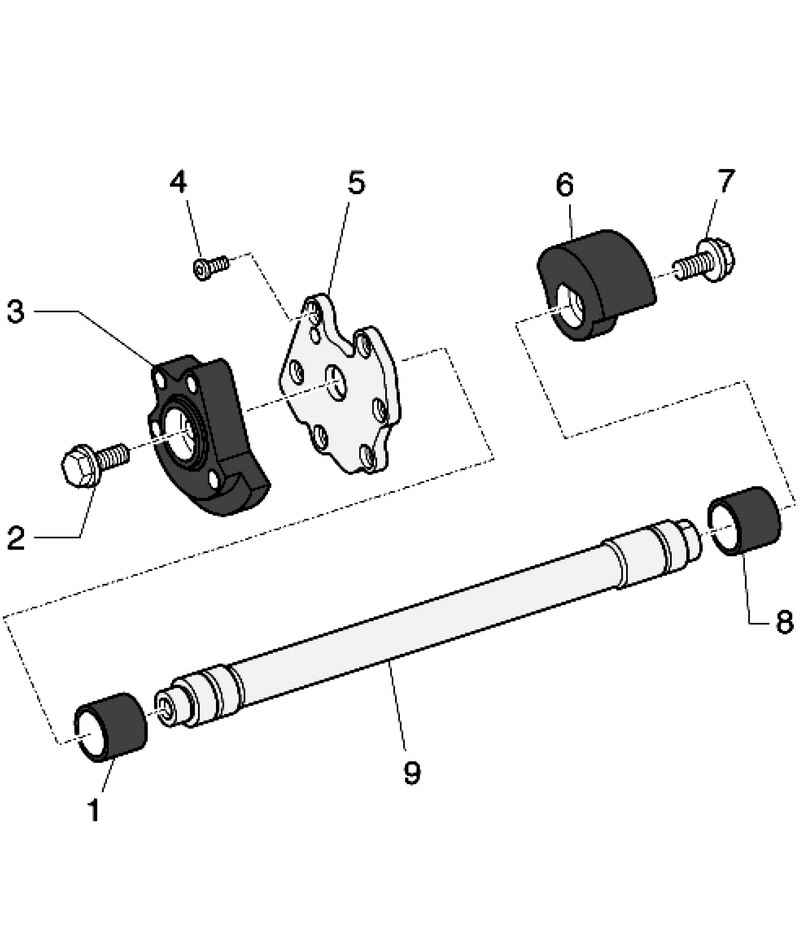 4
5
6
7
3
2
8
9
1