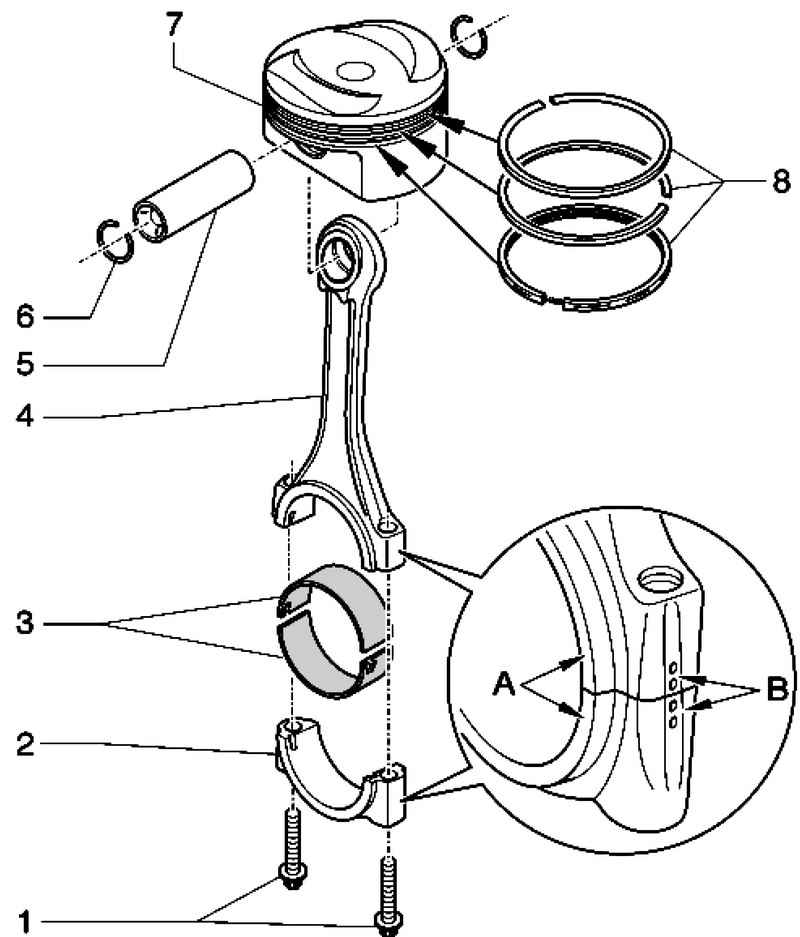 7
8
6
5
4
3
A
B
2
1