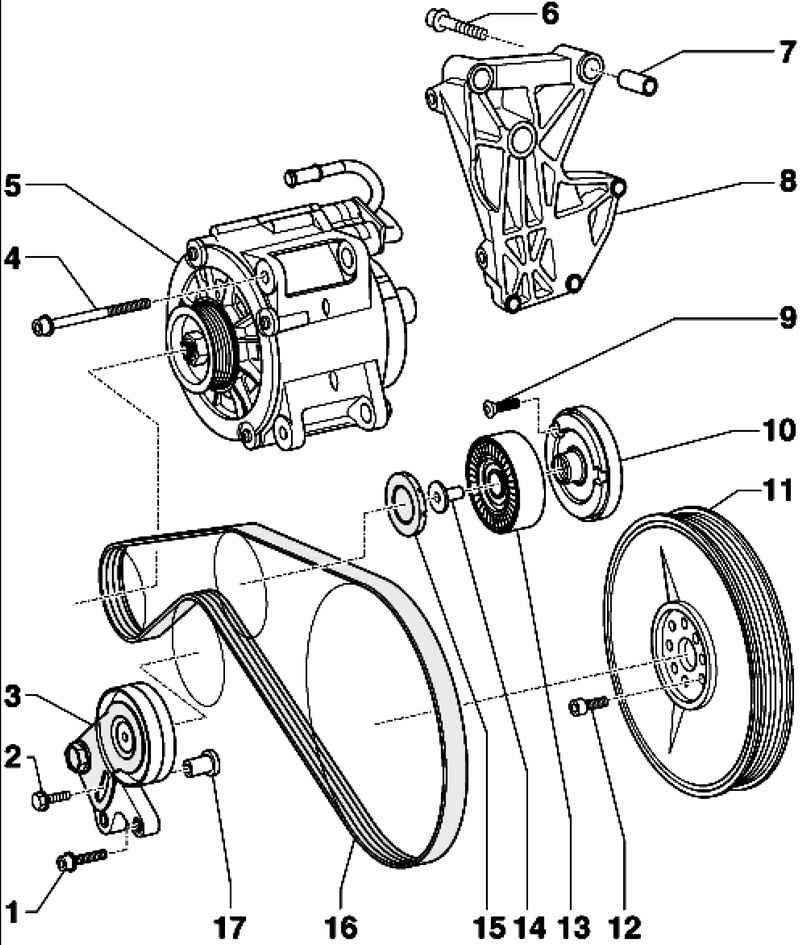 6
7
5
8
4
9
10
11
3
2
1
17
16
15
14
13
12