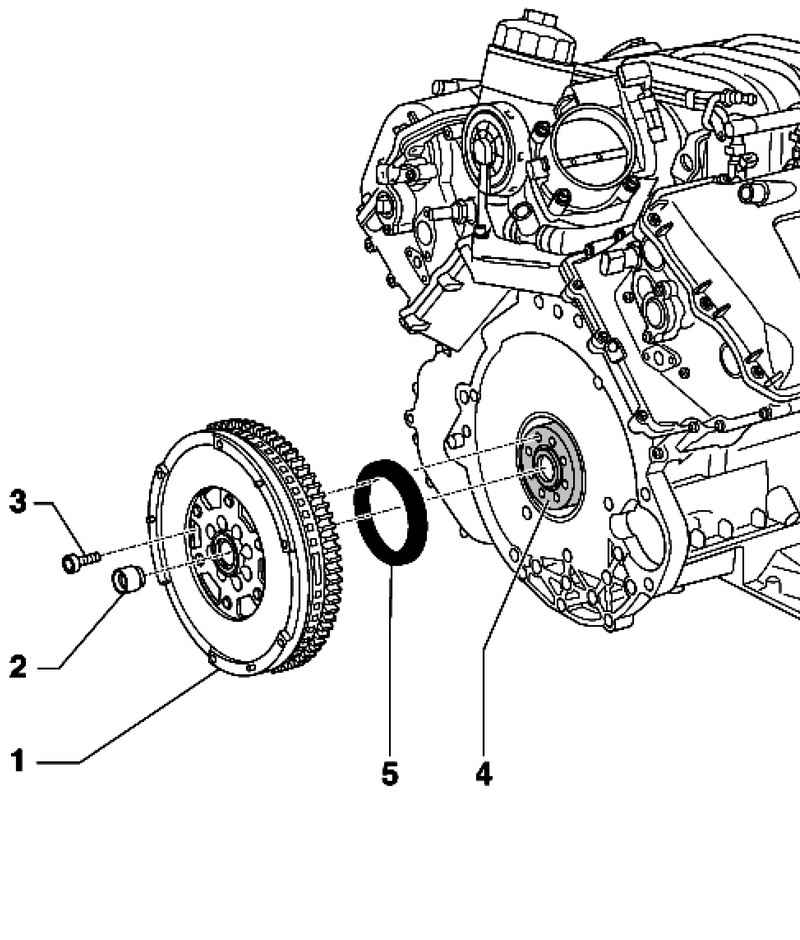 3
2
1
5
4