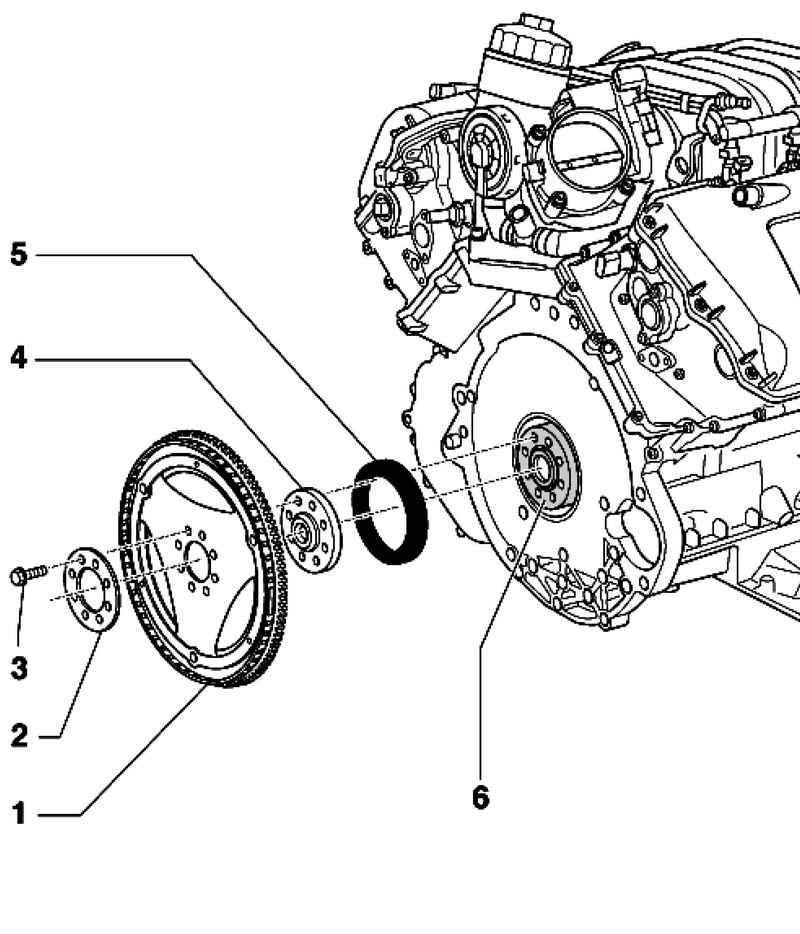 5
4
3
2
1
6