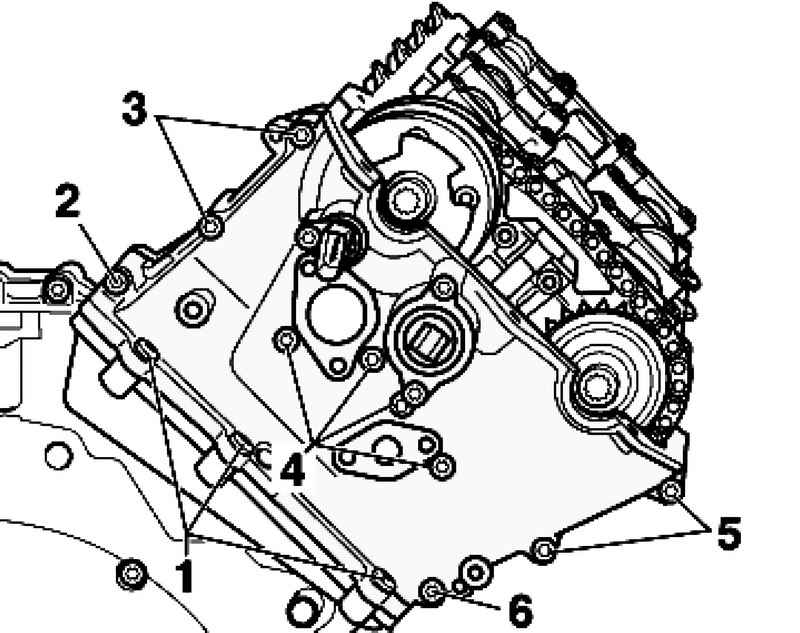 3
2
4
5
1
6