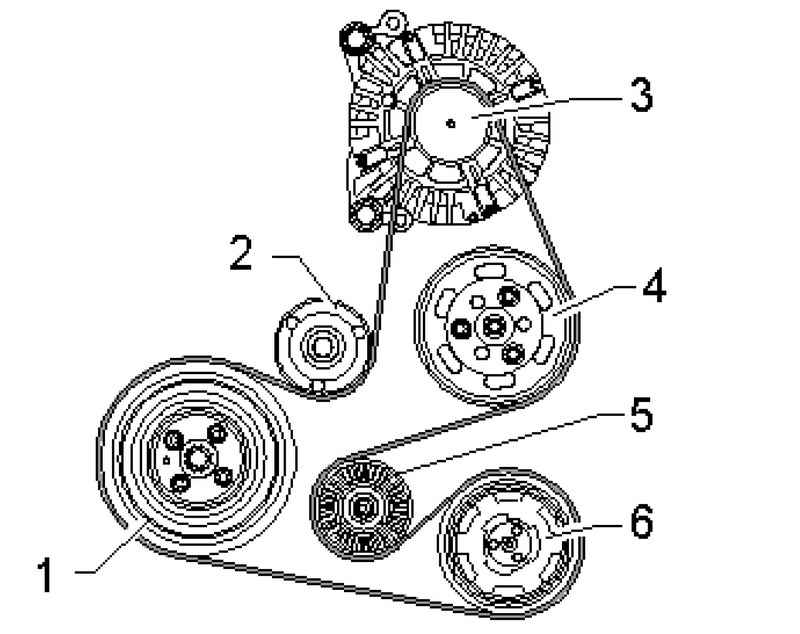 3
2
4
5
6
1