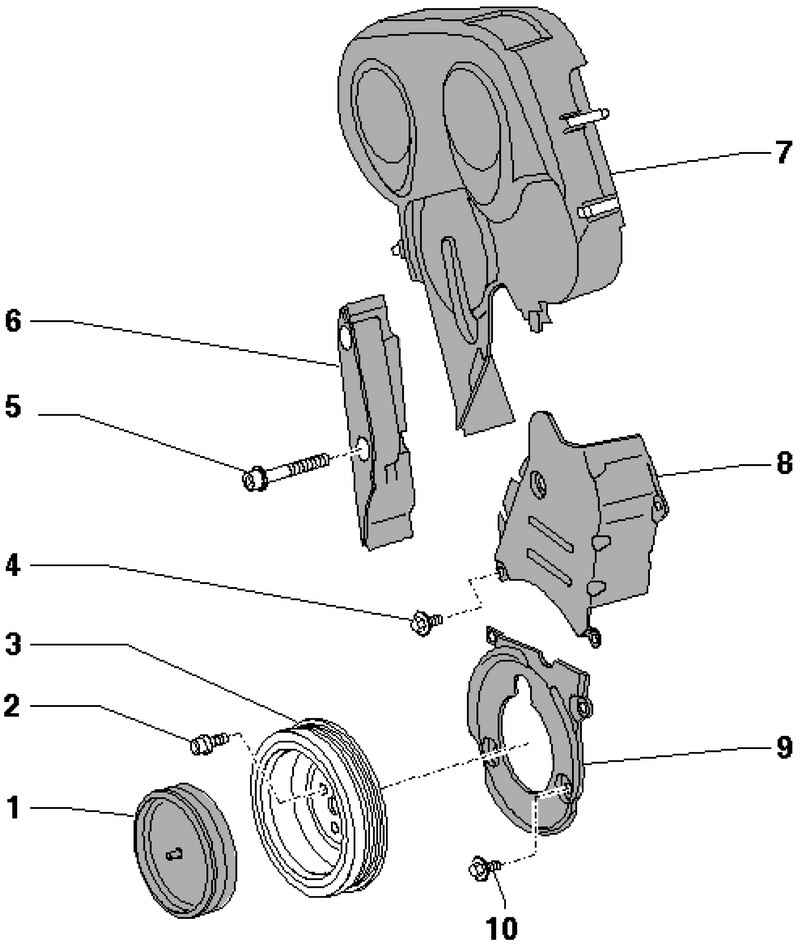 7
6
5
8
4
3
2
9
1
10