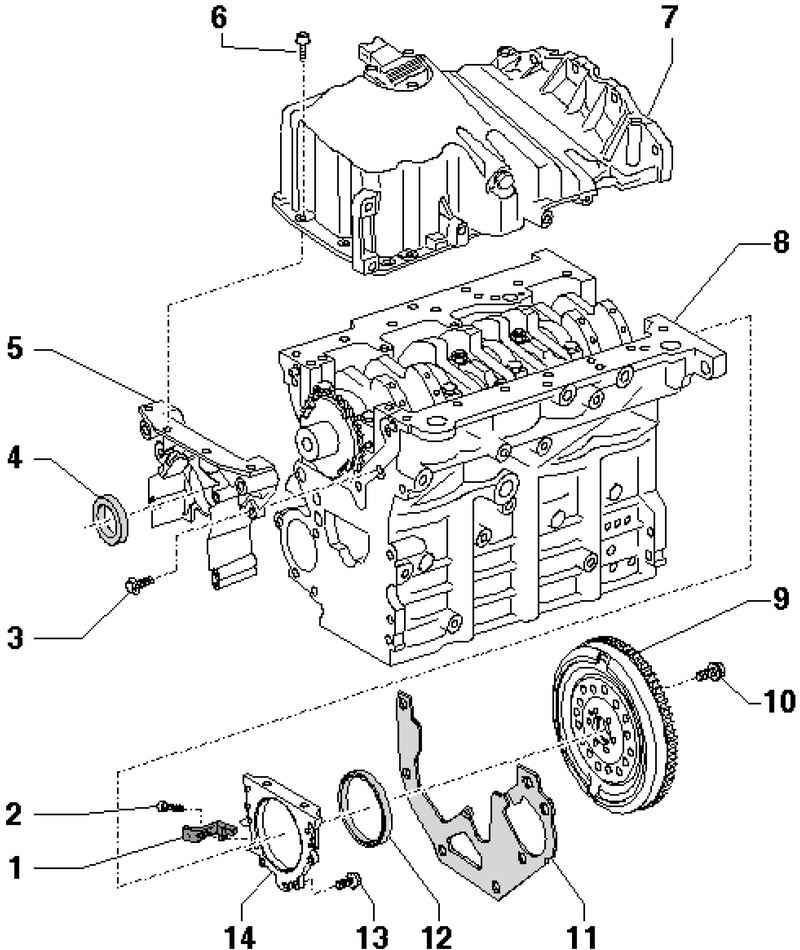 6
7
8
5
4
3
9
10
2
1
14
13
12
11