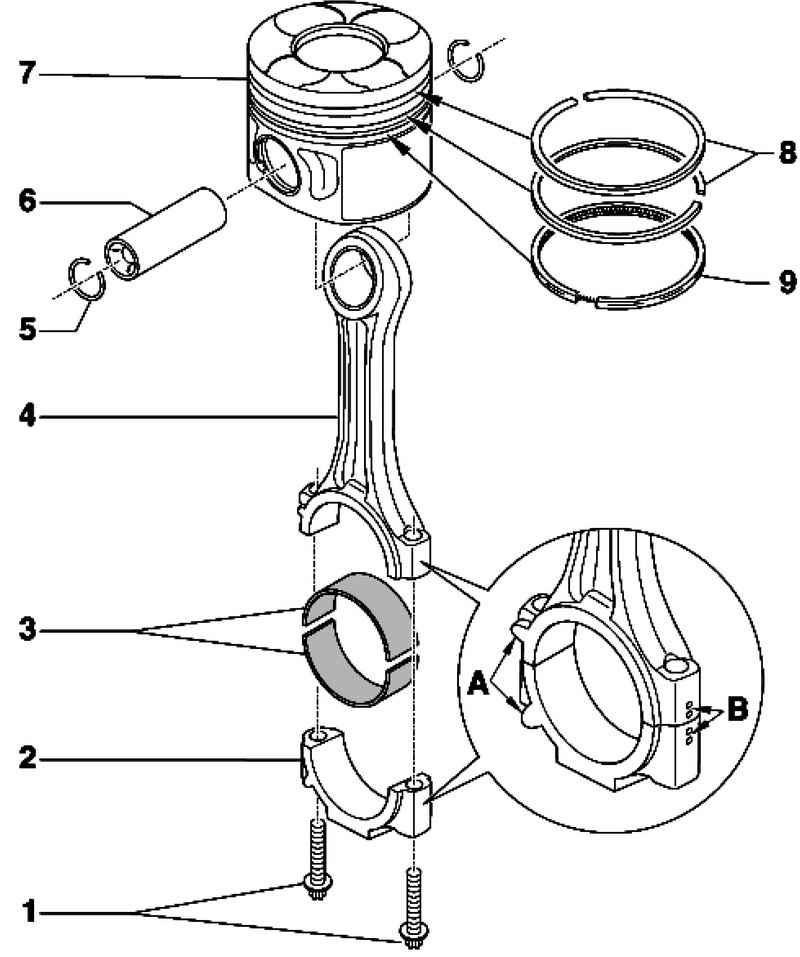 7
8
6
9
5
4
3
A
B
2
1