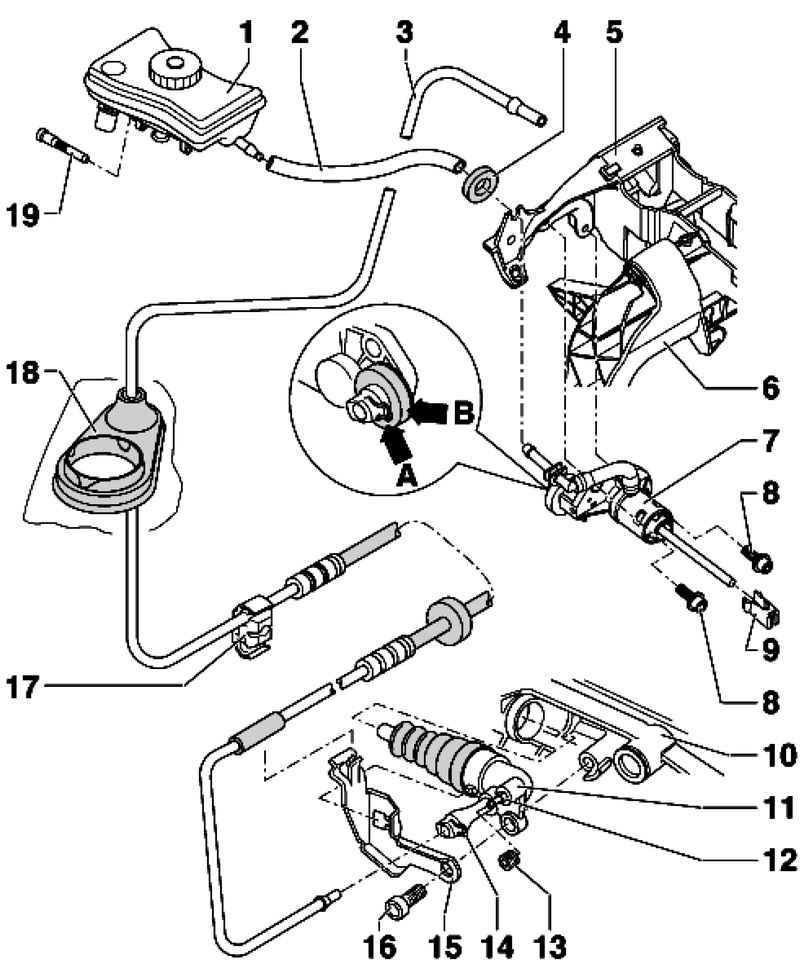 1
2
3
4
5
19
6
18
B
A
7
8
9
8
17
10
11
12
16
15
14
13