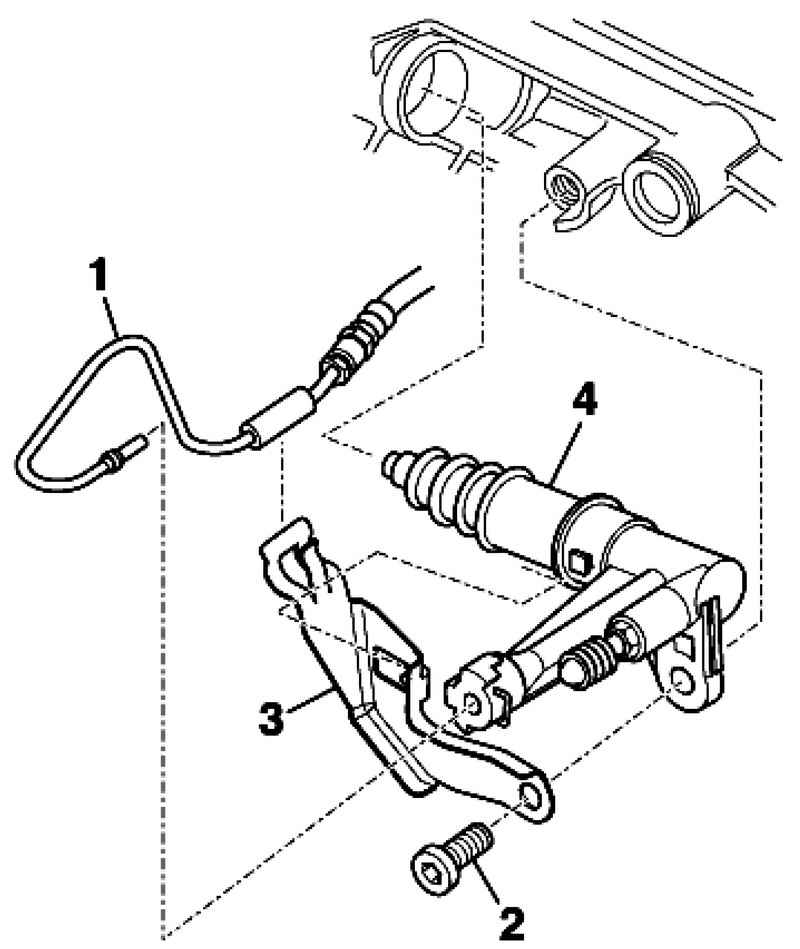 1
4
3
2