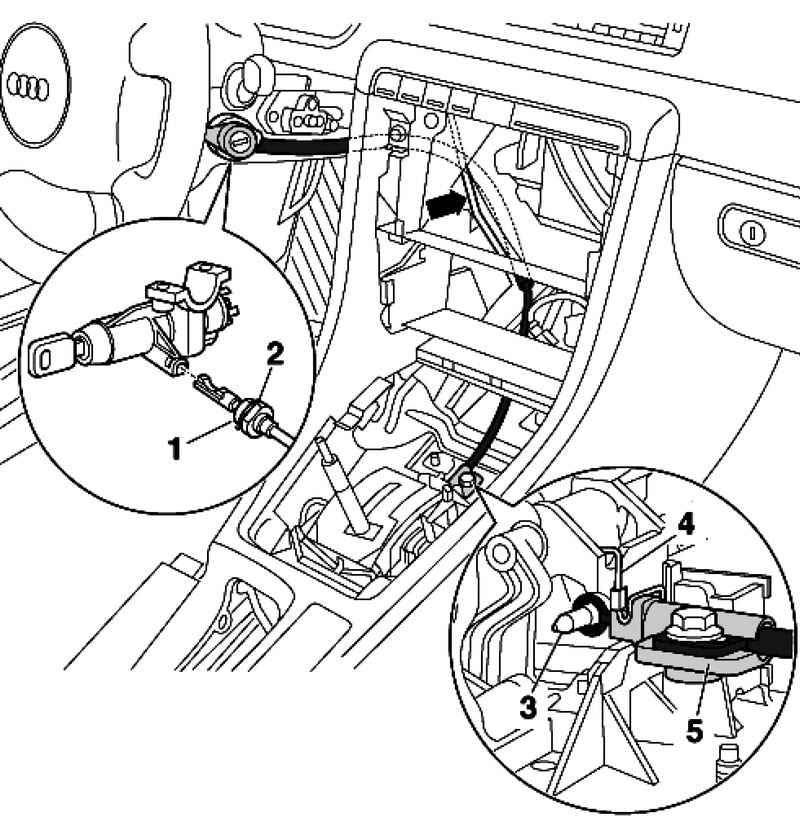 2
1
4
3
5