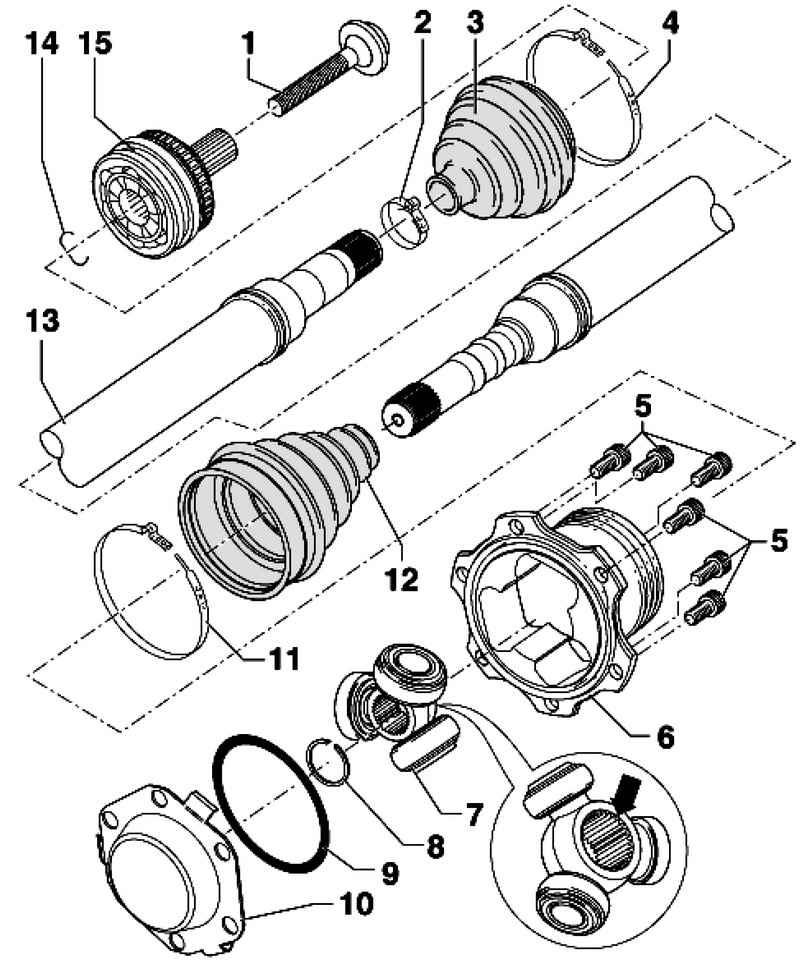 14 15 1 2 3 4
13
5
5
12
11
6
7
8
9
10