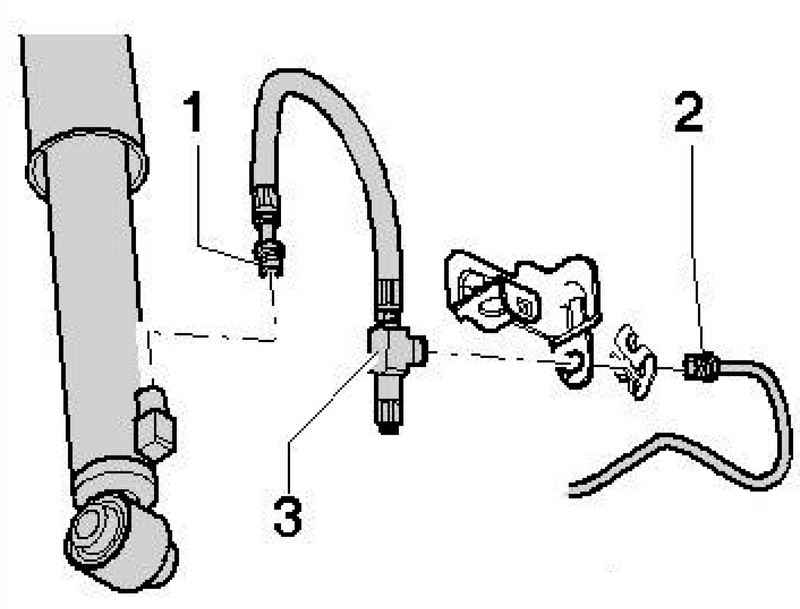 1
2
3