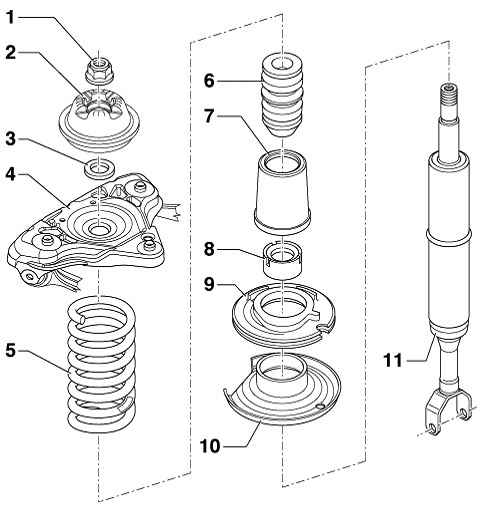 1
2
3
4
5
6
7
8
9
10
11