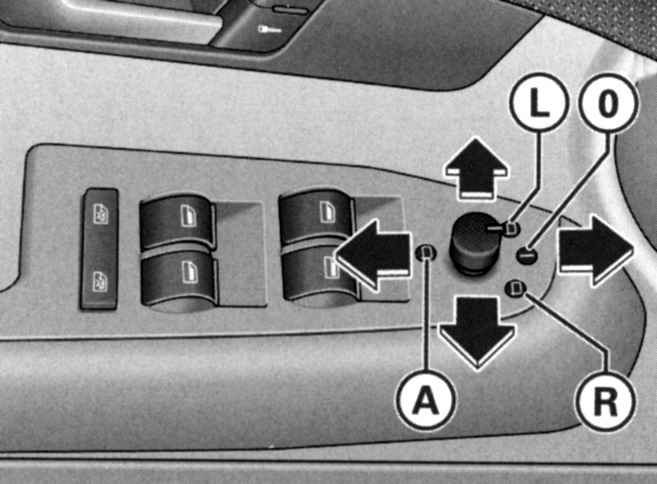 L
0
A
R