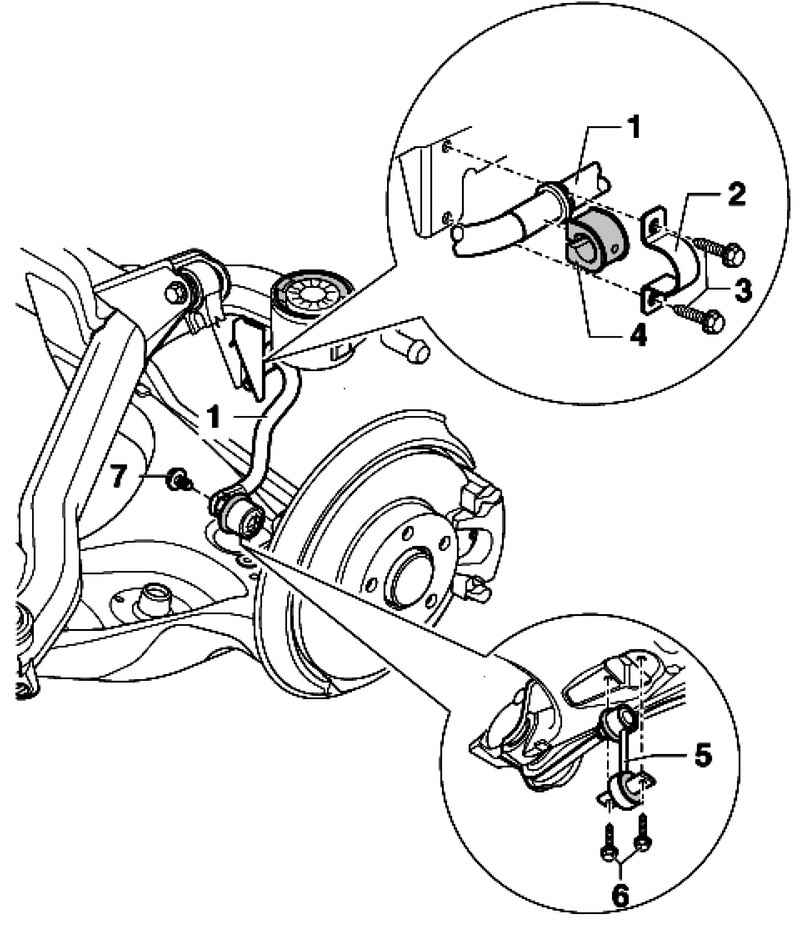 1
2
3
4
1
7
5
6