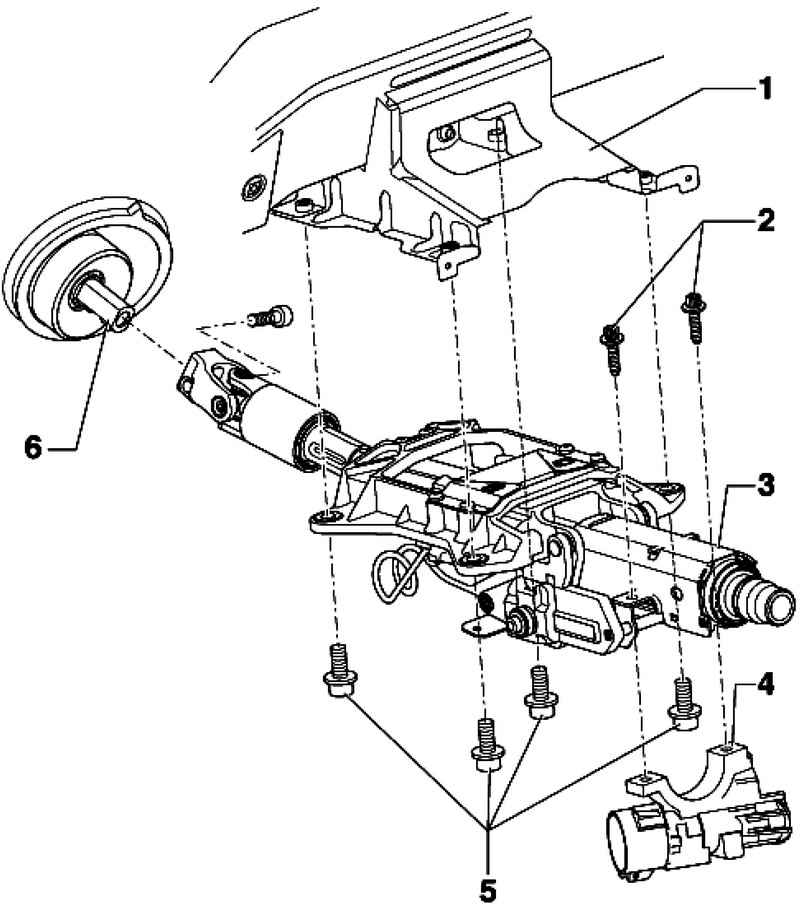 1
2
6
3
4
5