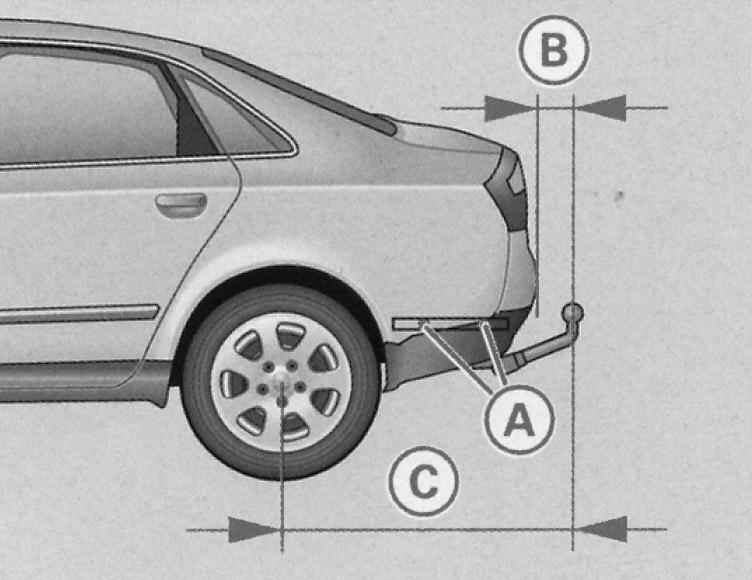 B
A
C