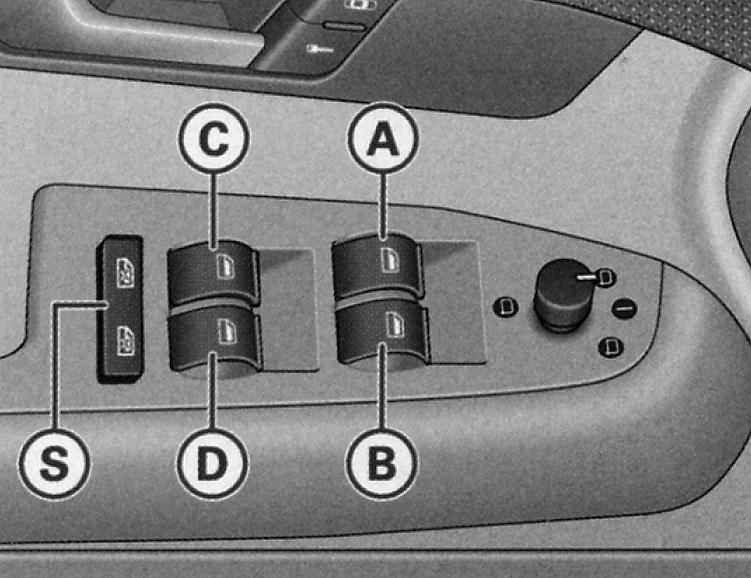 C
A
S
D
B