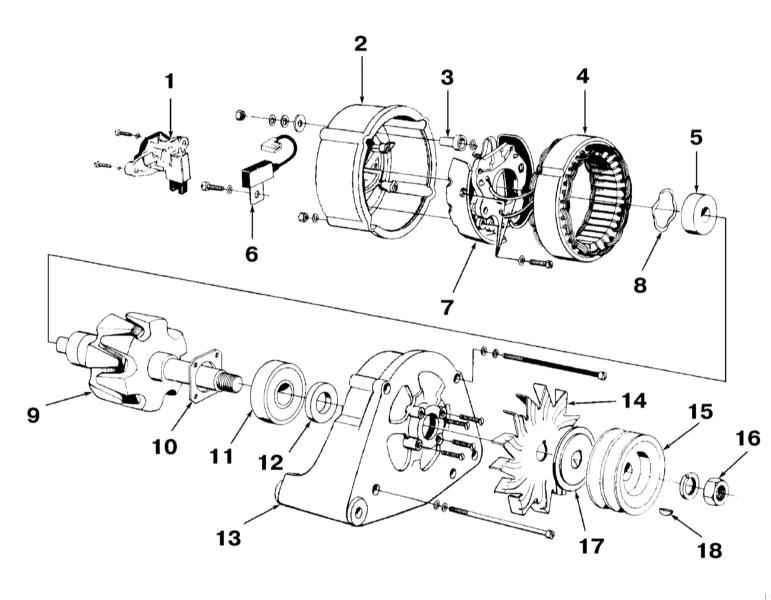 1
2
3
4
5
6
7
8
9
10
11
12
13
14
15
16
17
18