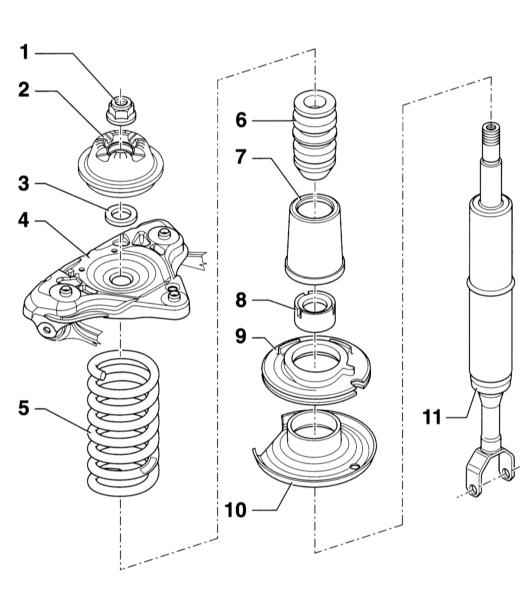 1
2
3
4
5
6
7
8
9
10
11