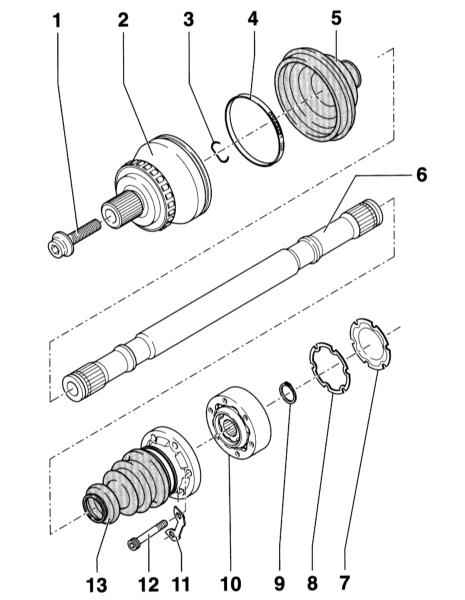 1
2
3
4
5
6
13
12
11
10
9
8
7