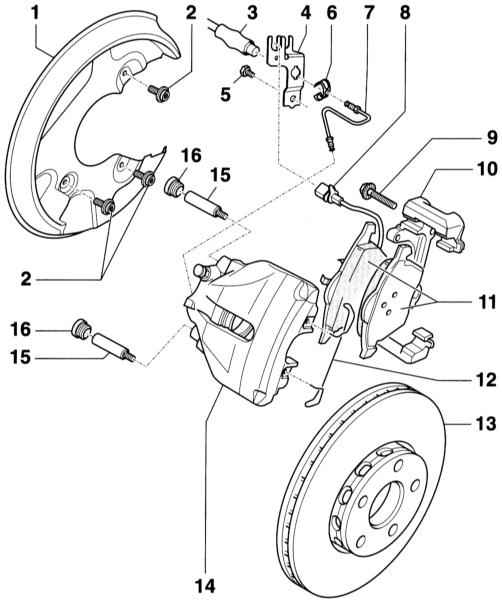 1
2
3
4
6
7
8
5
9
10
16
15
2
11
16
15
12
13
14