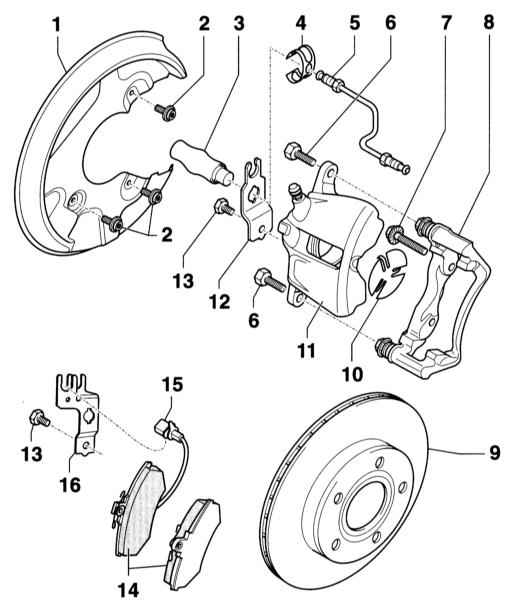 1
2
3
4
5
6
7
8
2
13
12
6
11
10
15
13
16
14
9