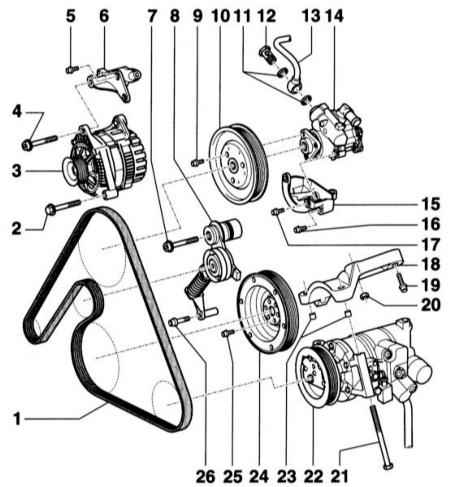 5 6 7 8 9 10 11 12 13 14

4

3

2

15

16

17

18

19

20

1

26 25 24 23 22 21