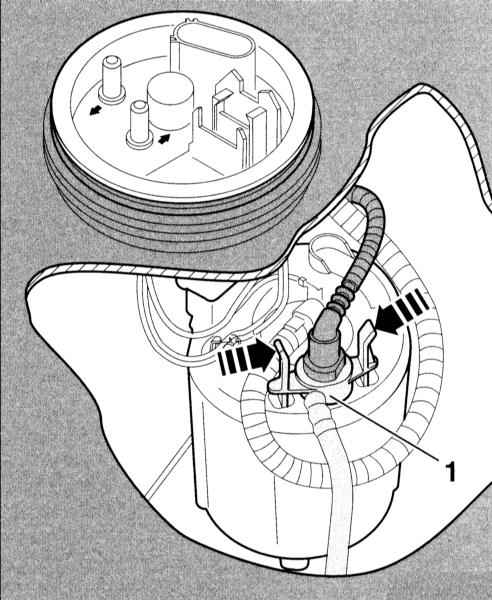 1