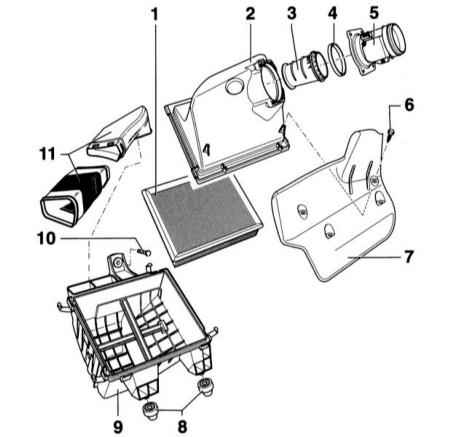 1
2
3
4
5
6
11
10
7
9
8