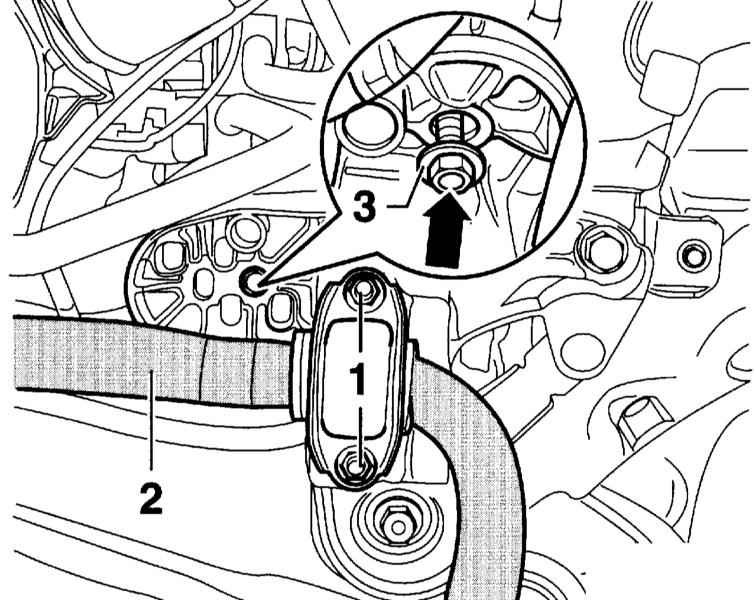 3
1
2