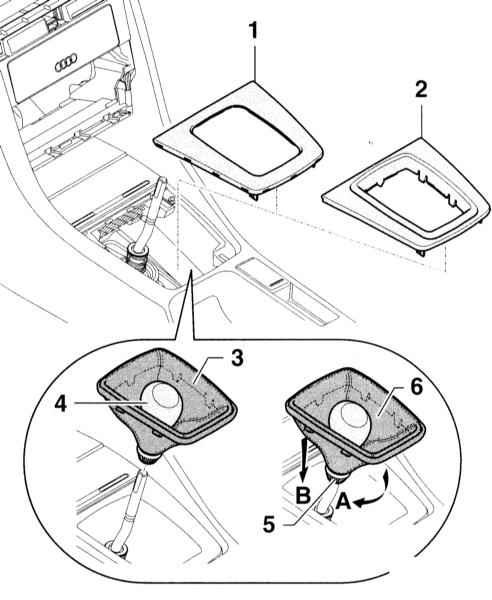 1
2
3
4
6
B
A
5