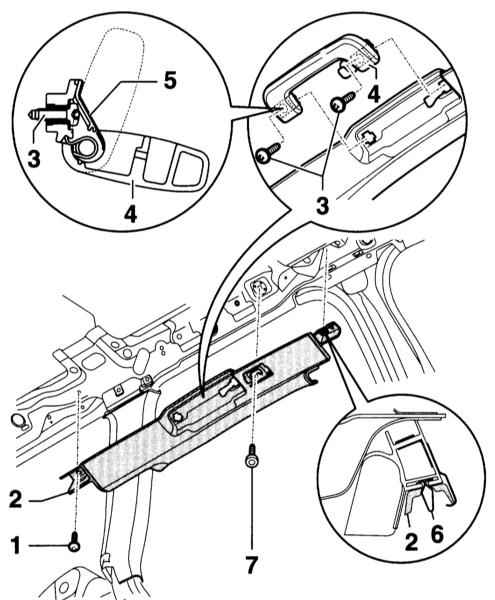 5
3
4
4
3
2
1
7
2
6