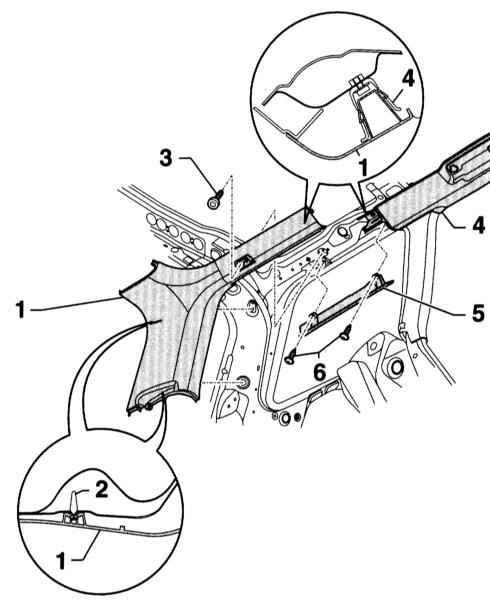 4
1
3
4
1
5
6
2
1