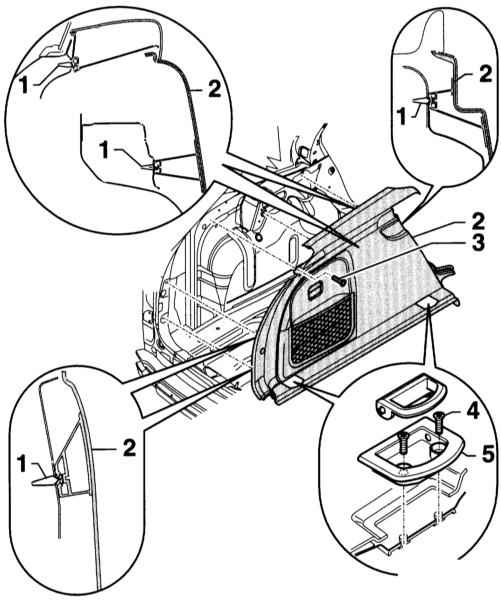 1
2
1
2
1
2
3
1
2
4
5