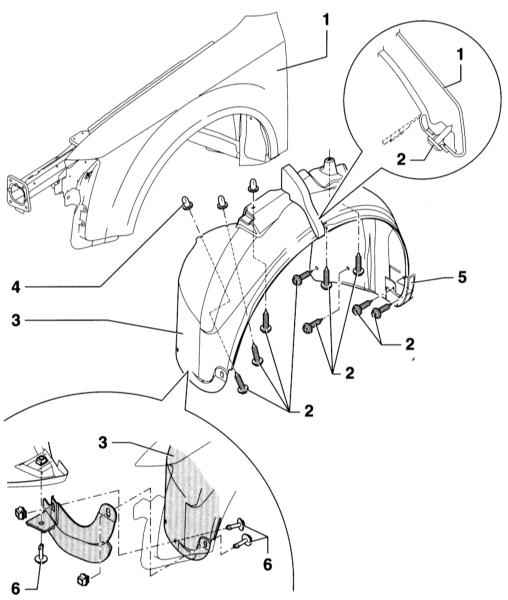 1
1
2
4
5
3
2
2
2
3
6
6