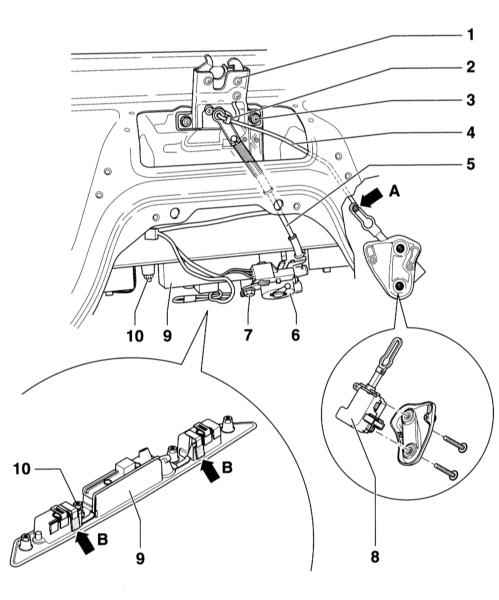 1
2
3
4
5
A
10
9
7
6
10
B
B
9
8