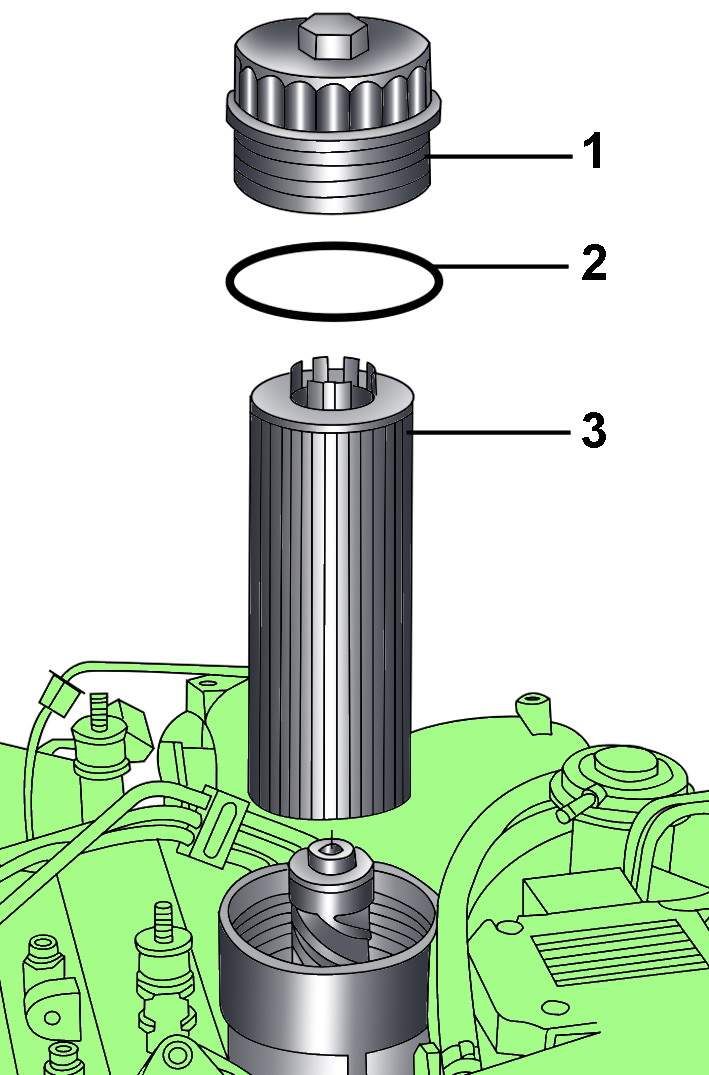 1
2
3