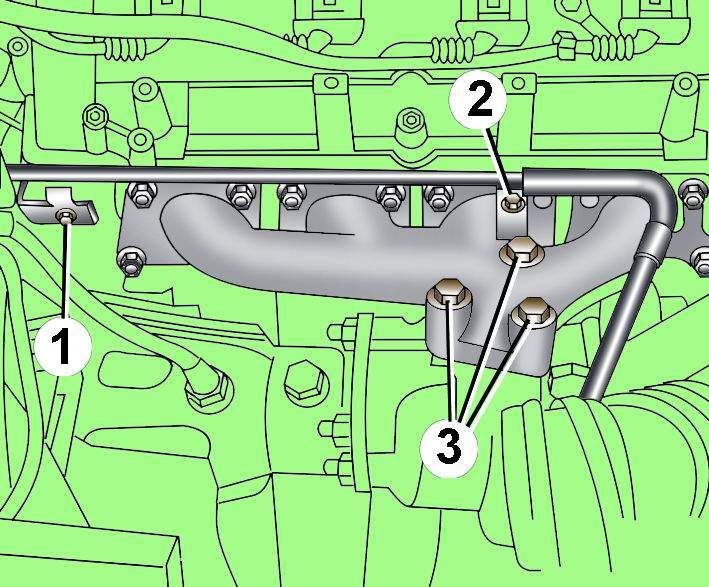 2
1
3