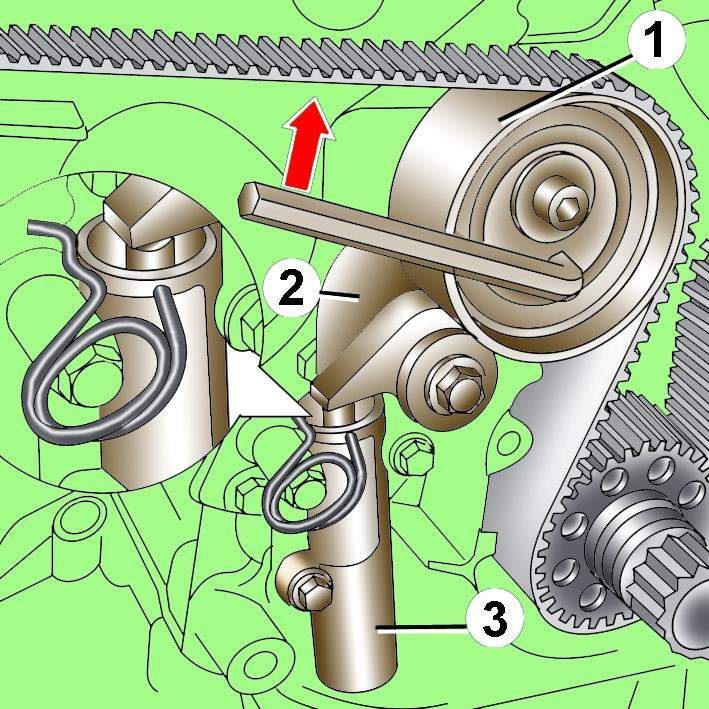 1
2
3