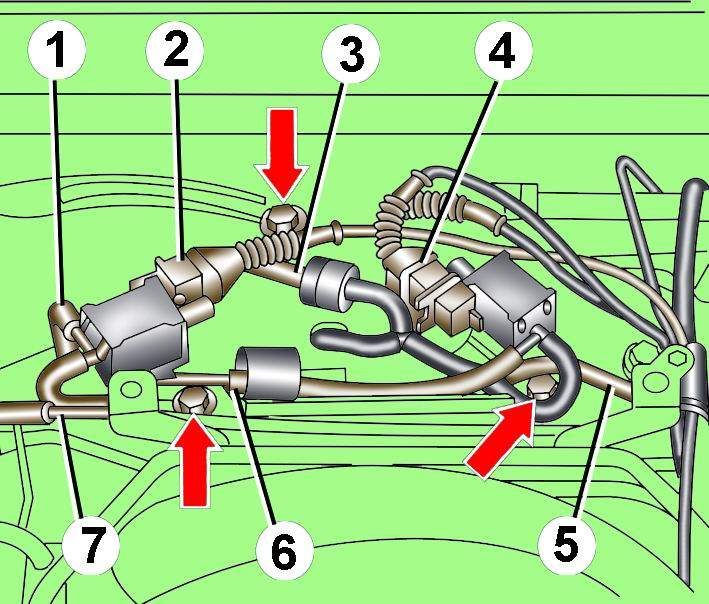 1
2
3
4
7
6
5