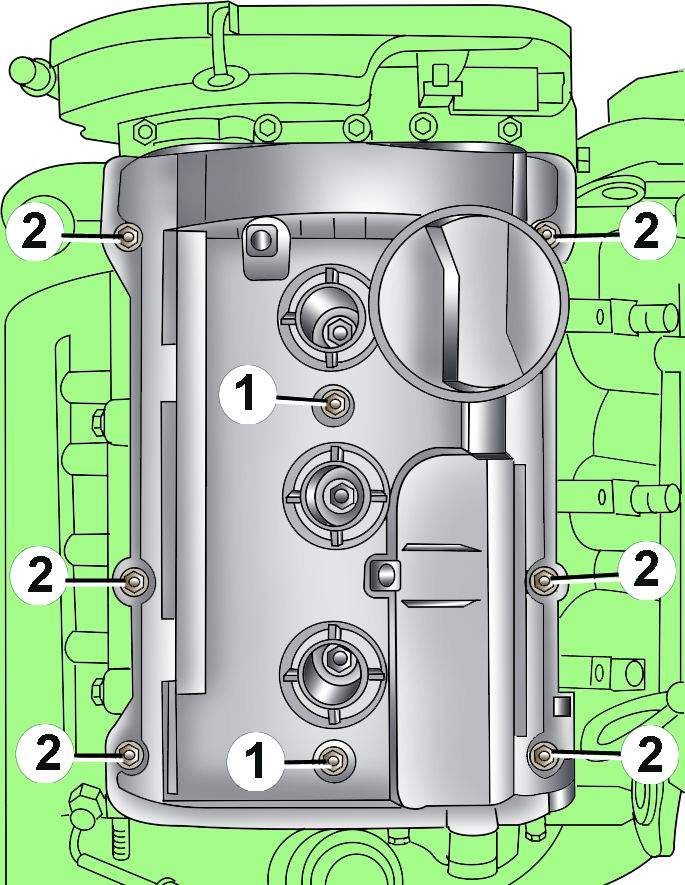 2
2
1
2
2
2
1
2