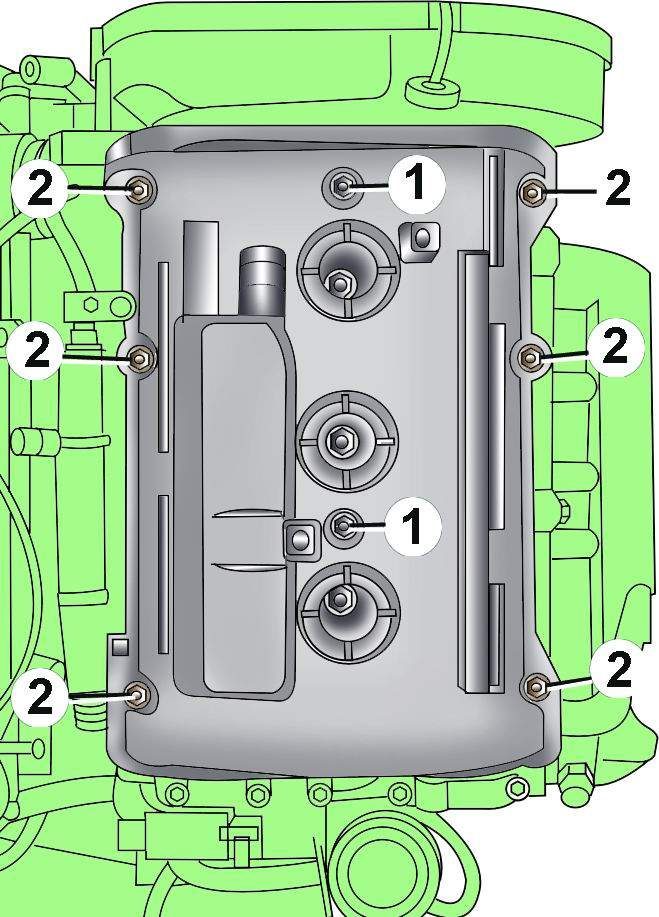 2
1
2
2
2
1
2
2